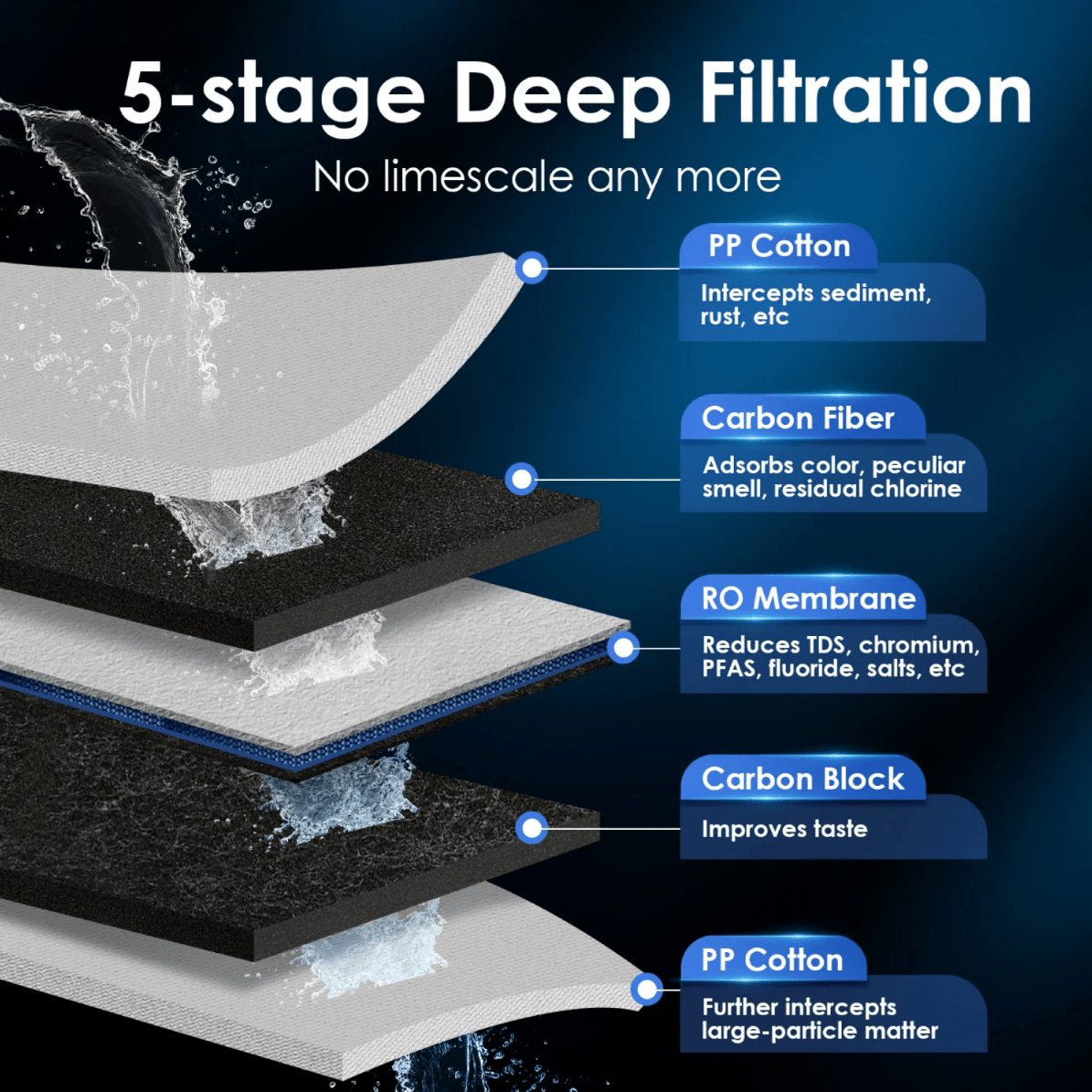 5-stage Deep Filtration

No limescale any more

PP Cotton

Intercepts sediment, rust, etc

Carbon Fiber

Adsorbs color, peculiar smell, residual chlorine

RO Membrane

Reduces TDS, chromium, PFAS, fluoride, salts, etc

Carbon Block

Improves taste

PP Cotton

Further intercepts large-particle matter