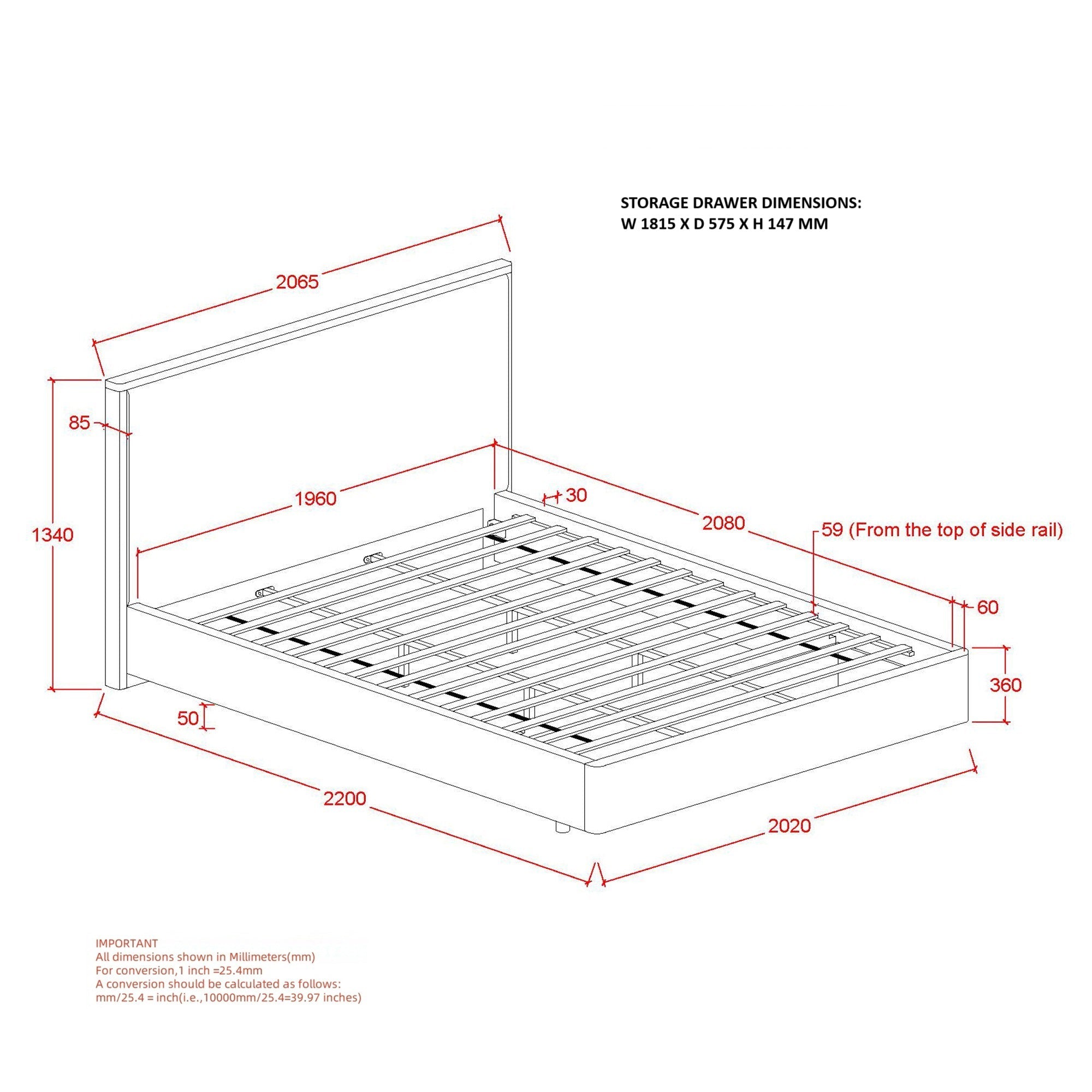 STORAGE DRAWER DIMENSIONS:
W 1815 X D 575 X H 147 MM

2065

85

1340

1960

30

2080

59 (From the top of side rail)

60

360

50

2200

2020

IMPORTANT
All dimensions shown in Millimeters(mm)
For conversion,1 inch =25.4mm
A conversion should be calculated as follows:
mm/25.4 = inch(i.e.,10000mm/25.4=39.97 inches)