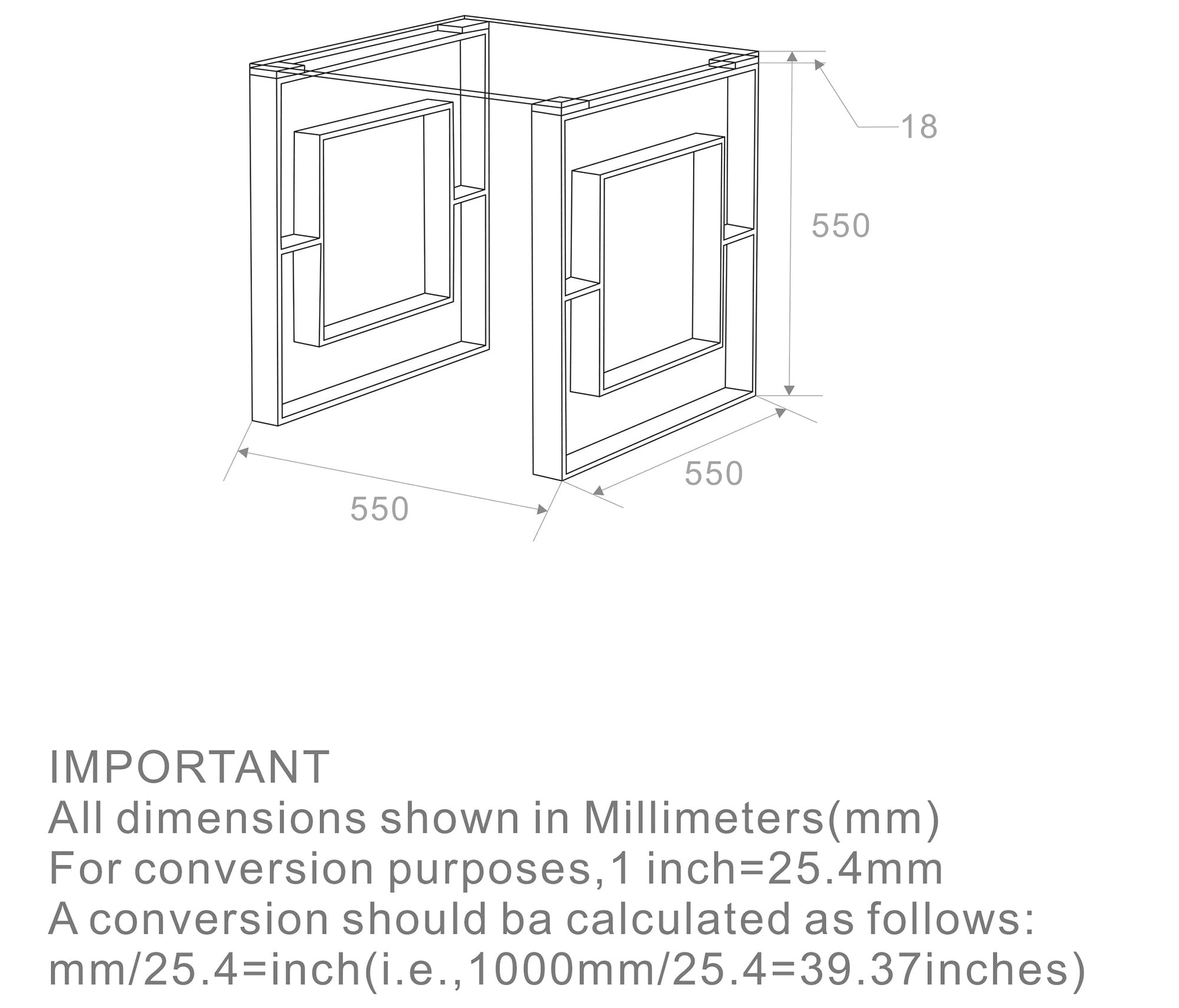 18

550

550

550

IMPORTANT
All dimensions shown in Millimeters(mm)
For conversion purposes,1 inch=25.4mm
A conversion should ba calculated as follows:
mm/25.4=inch(i.e.,1000mm/25.4=39.37inches)