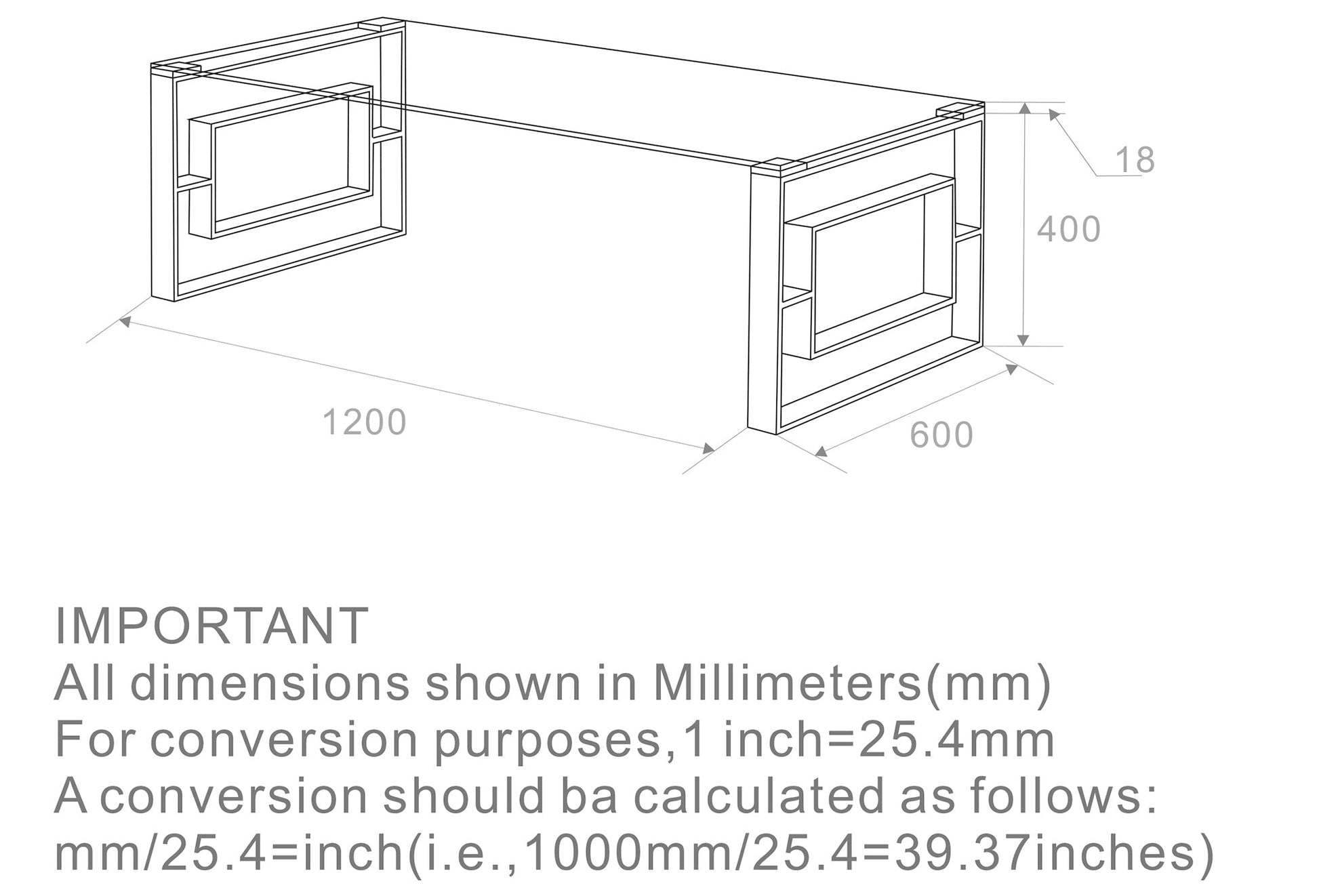 18

400

1200

600

IMPORTANT
All dimensions shown in Millimeters(mm)
For conversion purposes,1 inch=25.4mm
A conversion should ba calculated as follows:
mm/25.4=inch(i.e.,1000mm/25.4=39.37inches)