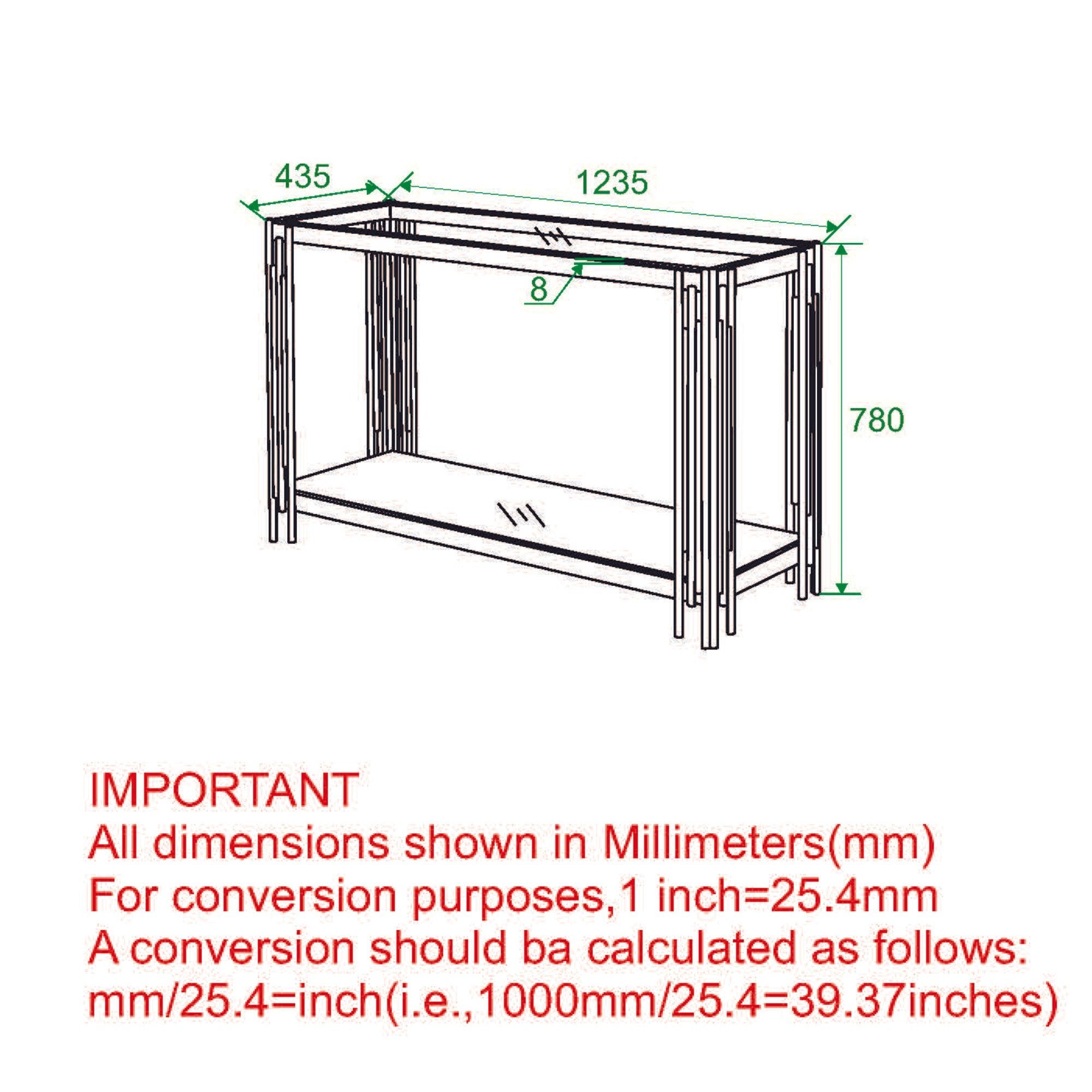 435

1235

8

780

IMPORTANT
All dimensions shown in Millimeters(mm)
For conversion purposes,1 inch=25.4mm
A conversion should ba calculated as follows:
mm/25.4=inch(i.e.,1000mm/25.4=39.37inches)