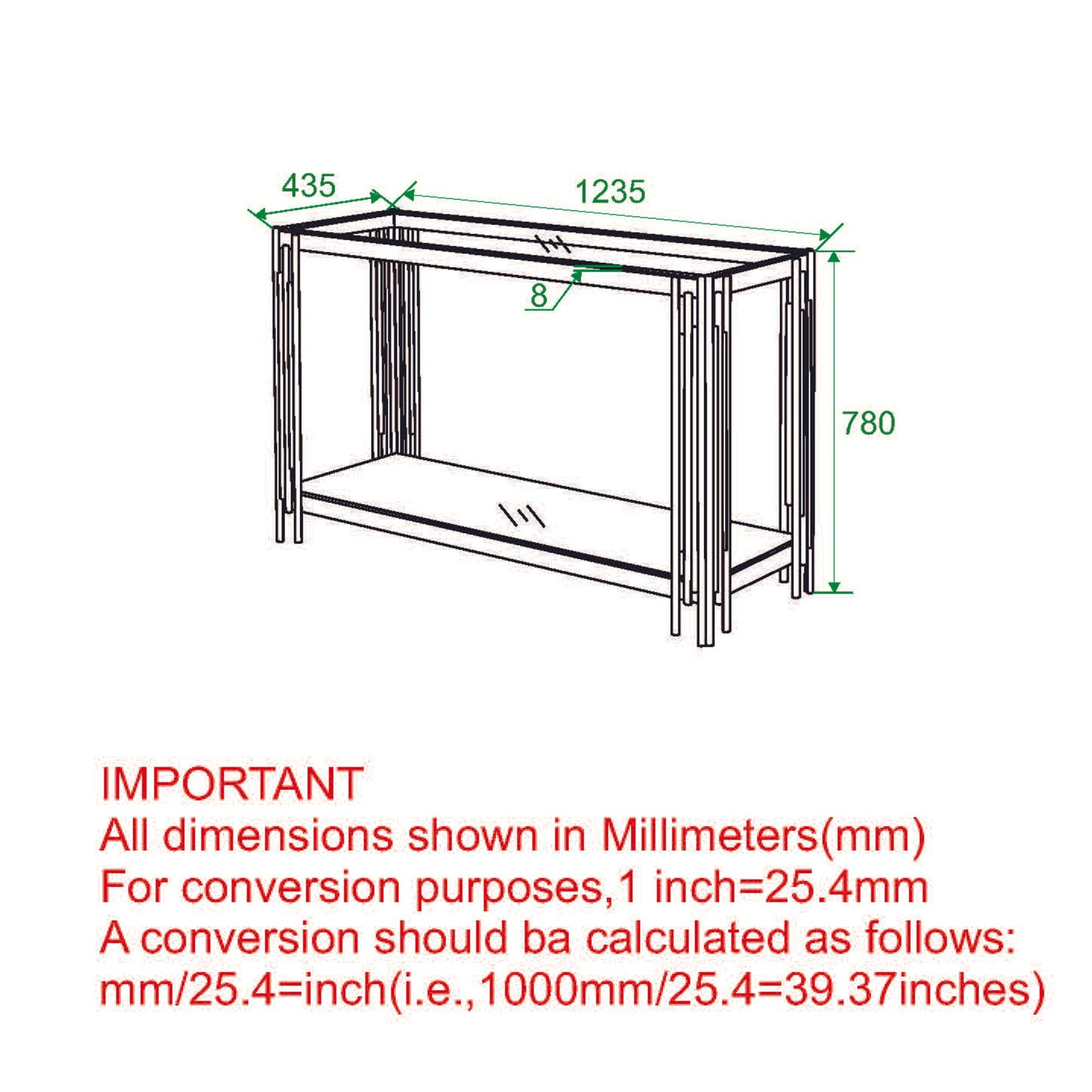 435

1235

8

780

IMPORTANT
All dimensions shown in Millimeters(mm)
For conversion purposes,1 inch=25.4mm
A conversion should ba calculated as follows:
mm/25.4=inch(i.e.,1000mm/25.4=39.37inches)