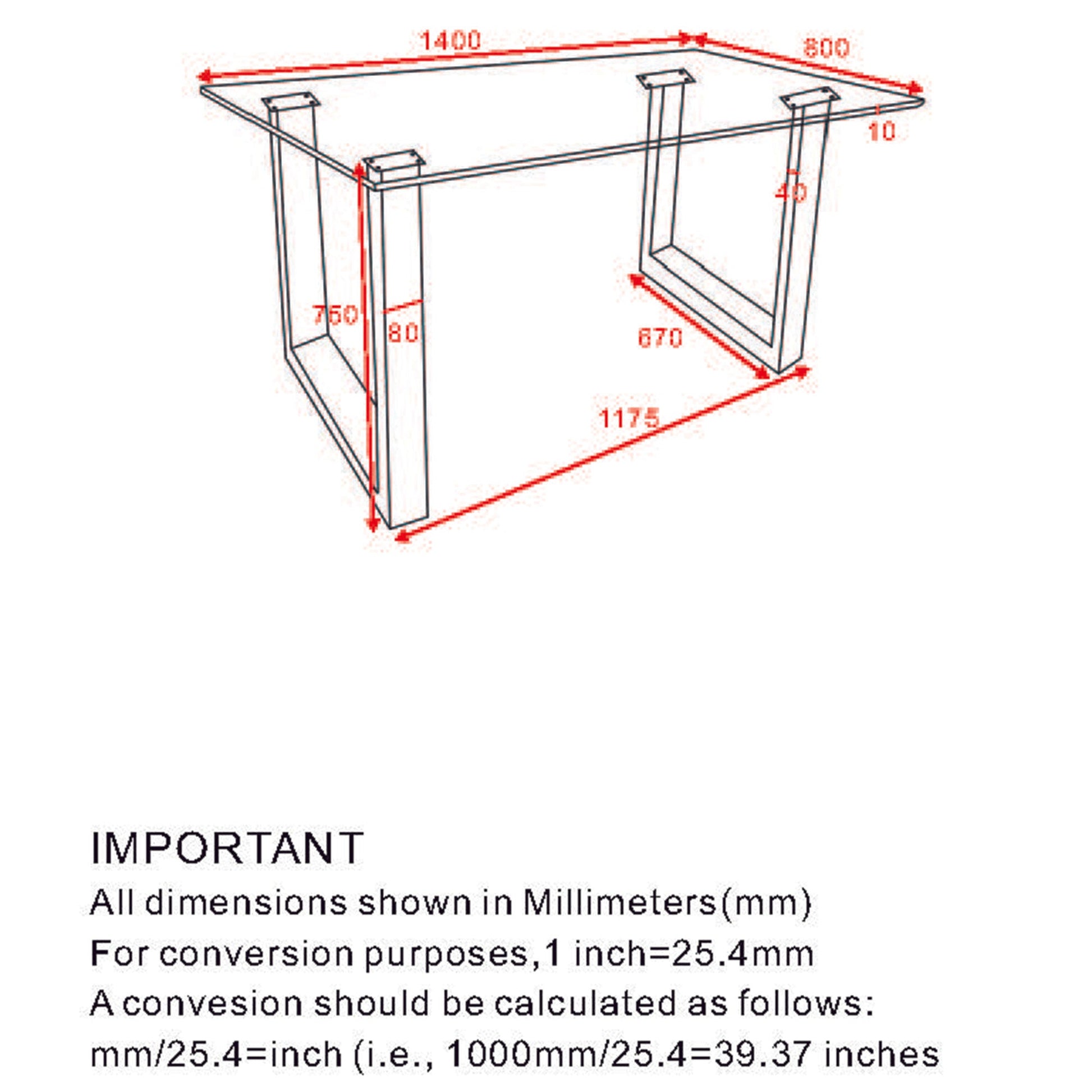 1400
800
10
40
750
80
670
1175

IMPORTANT
All dimensions shown in Millimeters(mm)
For conversion purposes,1 inch=25.4mm
A convesion should be calculated as follows:
mm/25.4=inch (i.e., 1000mm/25.4=39.37 inches