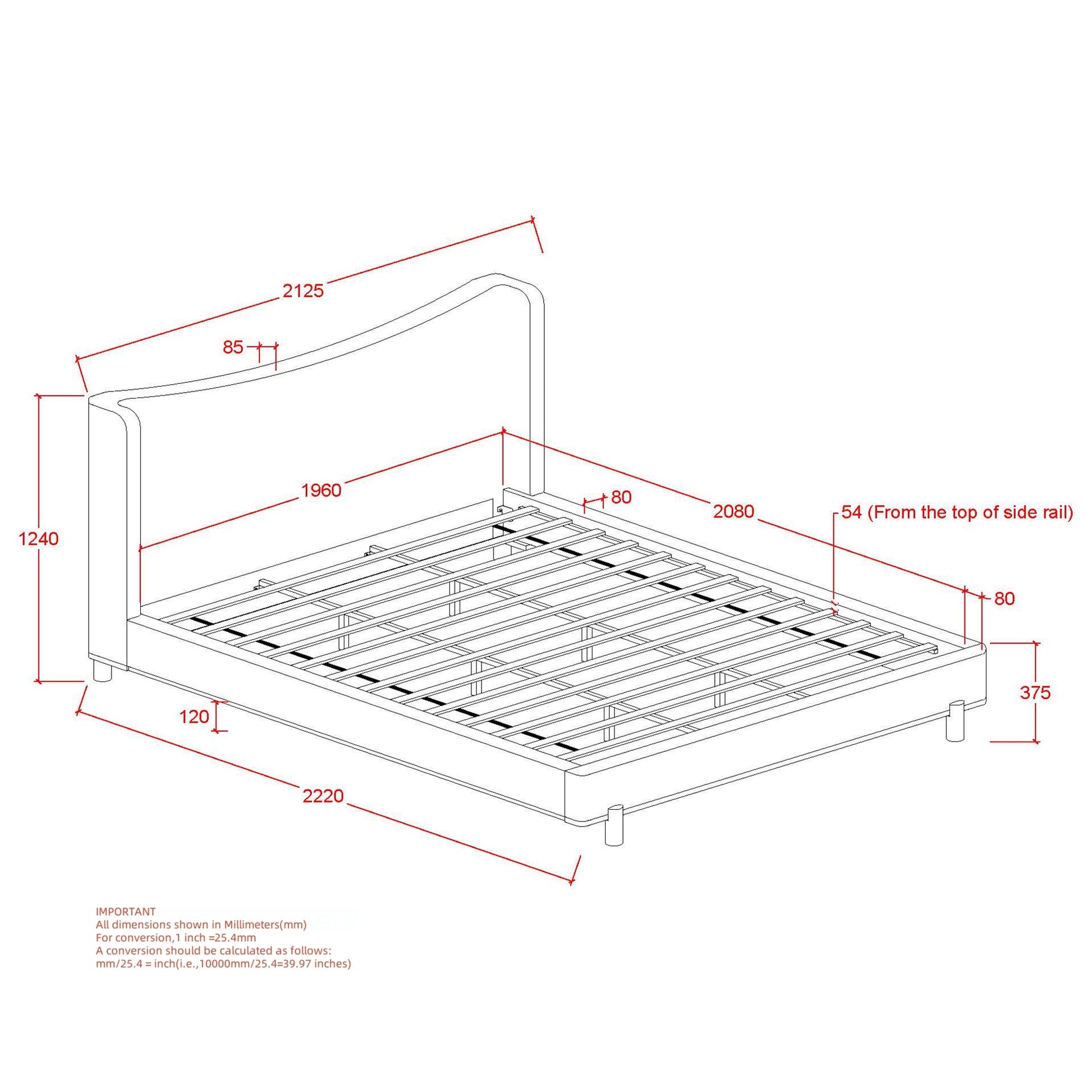 2125

85

1240

1960

80

2080

54 (From the top of side rail)

80

375

120

2220

IMPORTANT
All dimensions shown in Millimeters(mm)
For conversion,1 inch =25.4mm
A conversion should be calculated as follows:
mm/25.4 = inch(i.e.,10000mm/25.4=39.97 inches)