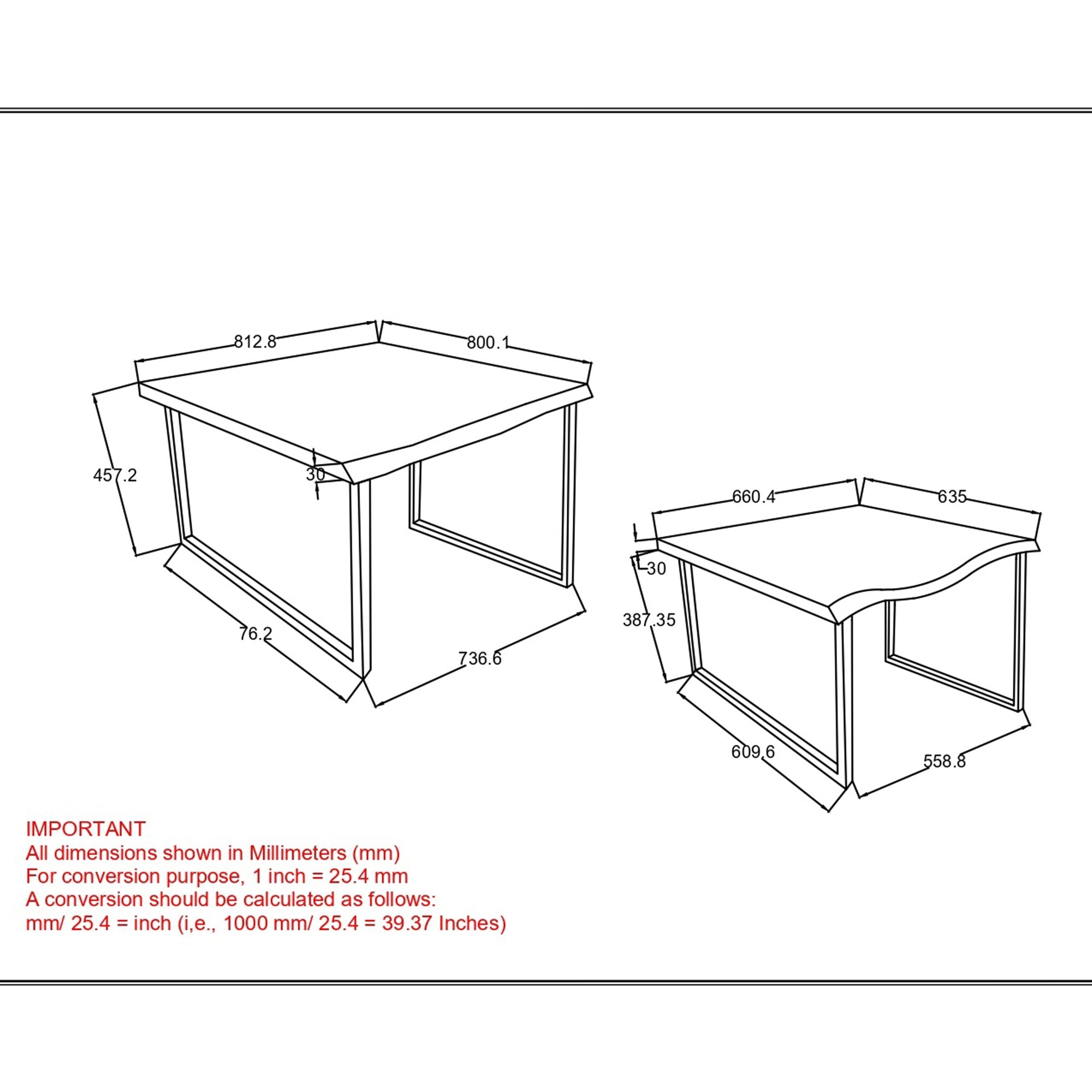 812.8
800.1
457.2
30
76.2
736.6

660.4
635
30
387.35
609.6
558.8

IMPORTANT
All dimensions shown in Millimeters (mm)
For conversion purpose, 1 inch = 25.4 mm
A conversion should be calculated as follows:
mm/ 25.4 = inch (i,e., 1000 mm/ 25.4 = 39.37 Inches)