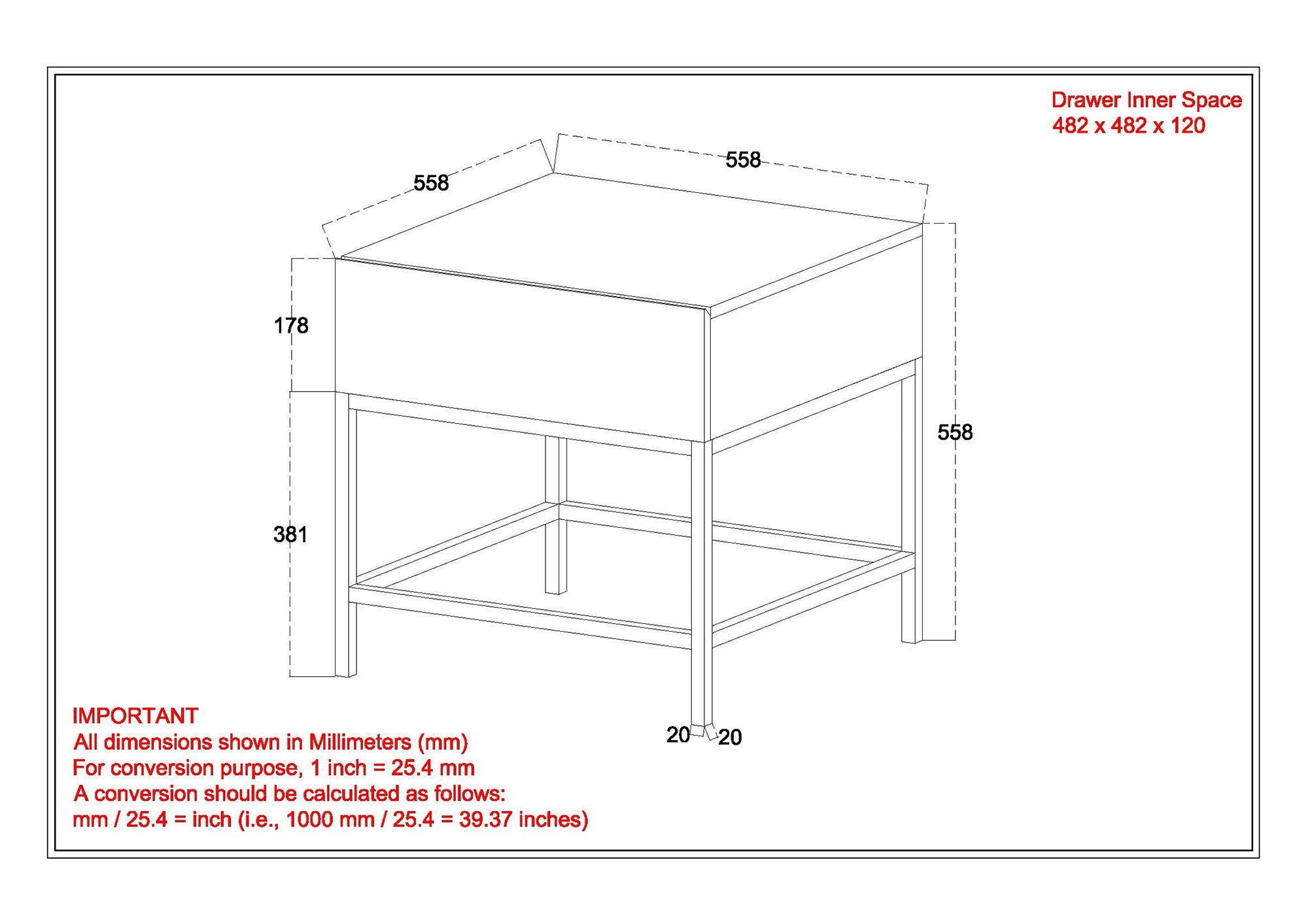 Drawer Inner Space
482 x 482 x 120

558

558

178

558

381

20 20

IMPORTANT
All dimensions shown in Millimeters (mm)
For conversion purpose, 1 inch = 25.4 mm
A conversion should be calculated as follows:
mm / 25.4 = inch (i.e., 1000 mm / 25.4 = 39.37 inches)