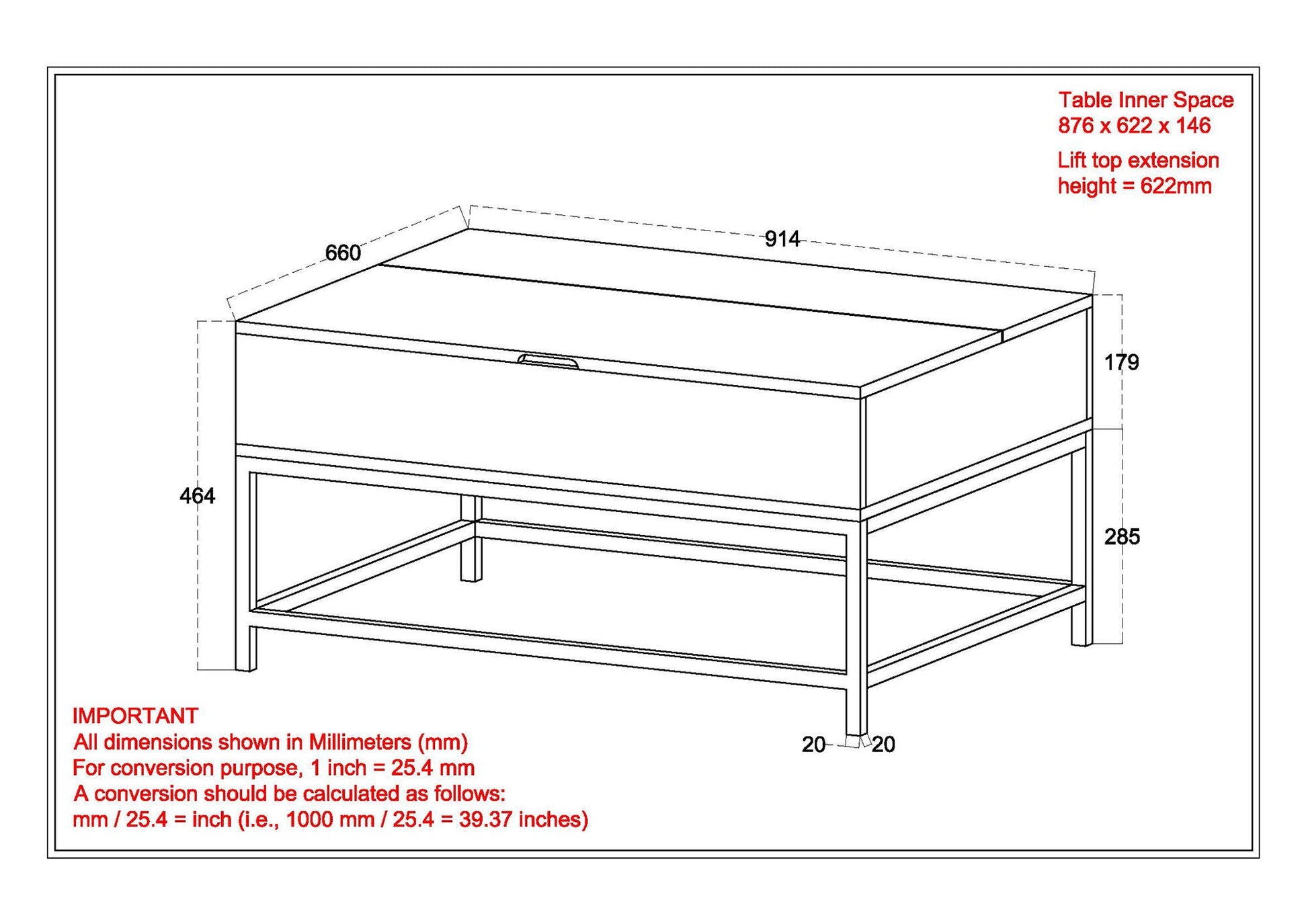 Table Inner Space
876 x 622 x 146

Lift top extension
height = 622mm

660

914

179

464

285

20

20

IMPORTANT
All dimensions shown in Millimeters (mm)
For conversion purpose, 1 inch = 25.4 mm
A conversion should be calculated as follows:
mm / 25.4 = inch (i.e., 1000 mm / 25.4 = 39.37 inches)