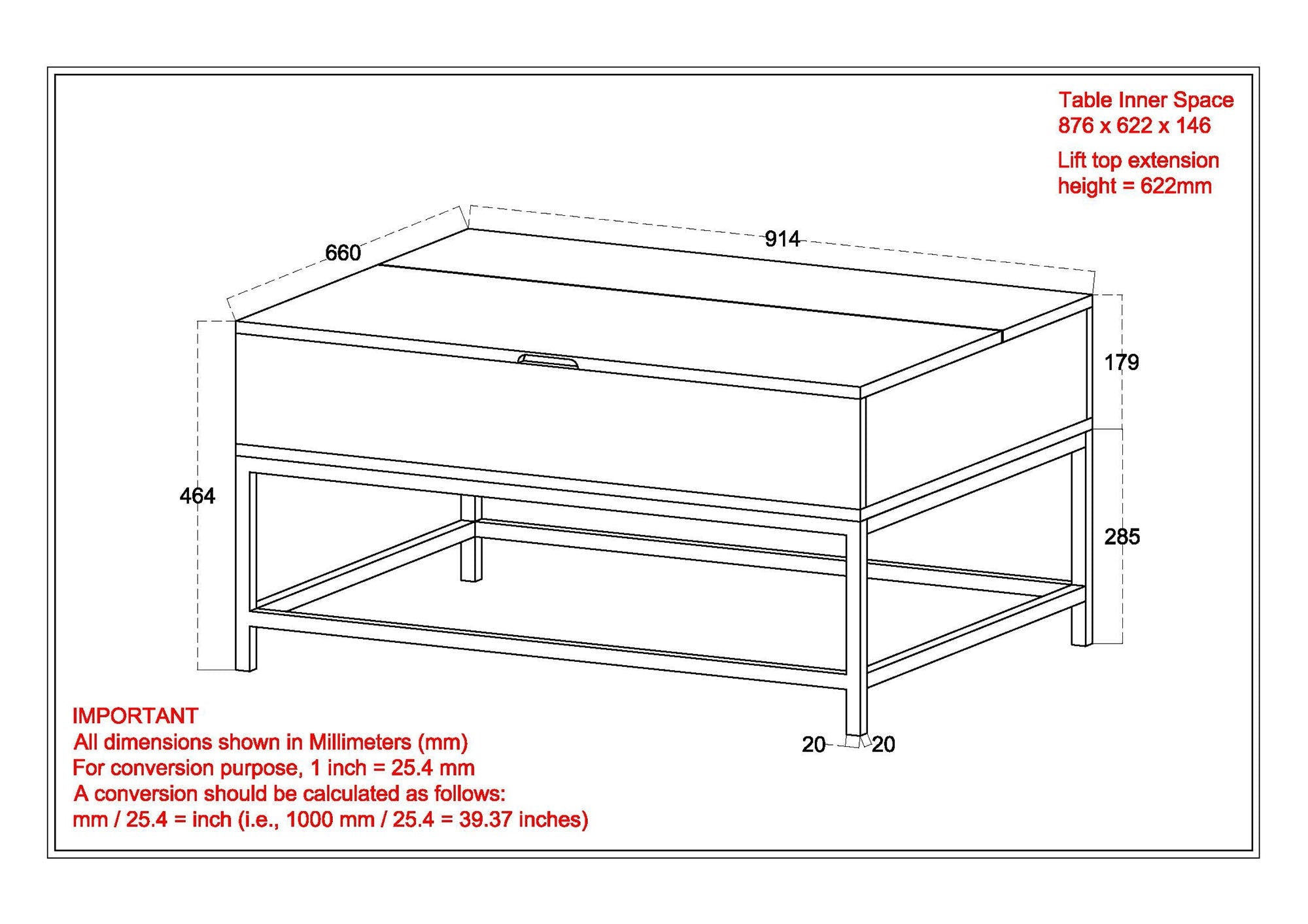 Table Inner Space
876 x 622 x 146

Lift top extension
height = 622mm

660

914

179

464

285

20

20

IMPORTANT
All dimensions shown in Millimeters (mm)
For conversion purpose, 1 inch = 25.4 mm
A conversion should be calculated as follows:
mm / 25.4 = inch (i.e., 1000 mm / 25.4 = 39.37 inches)