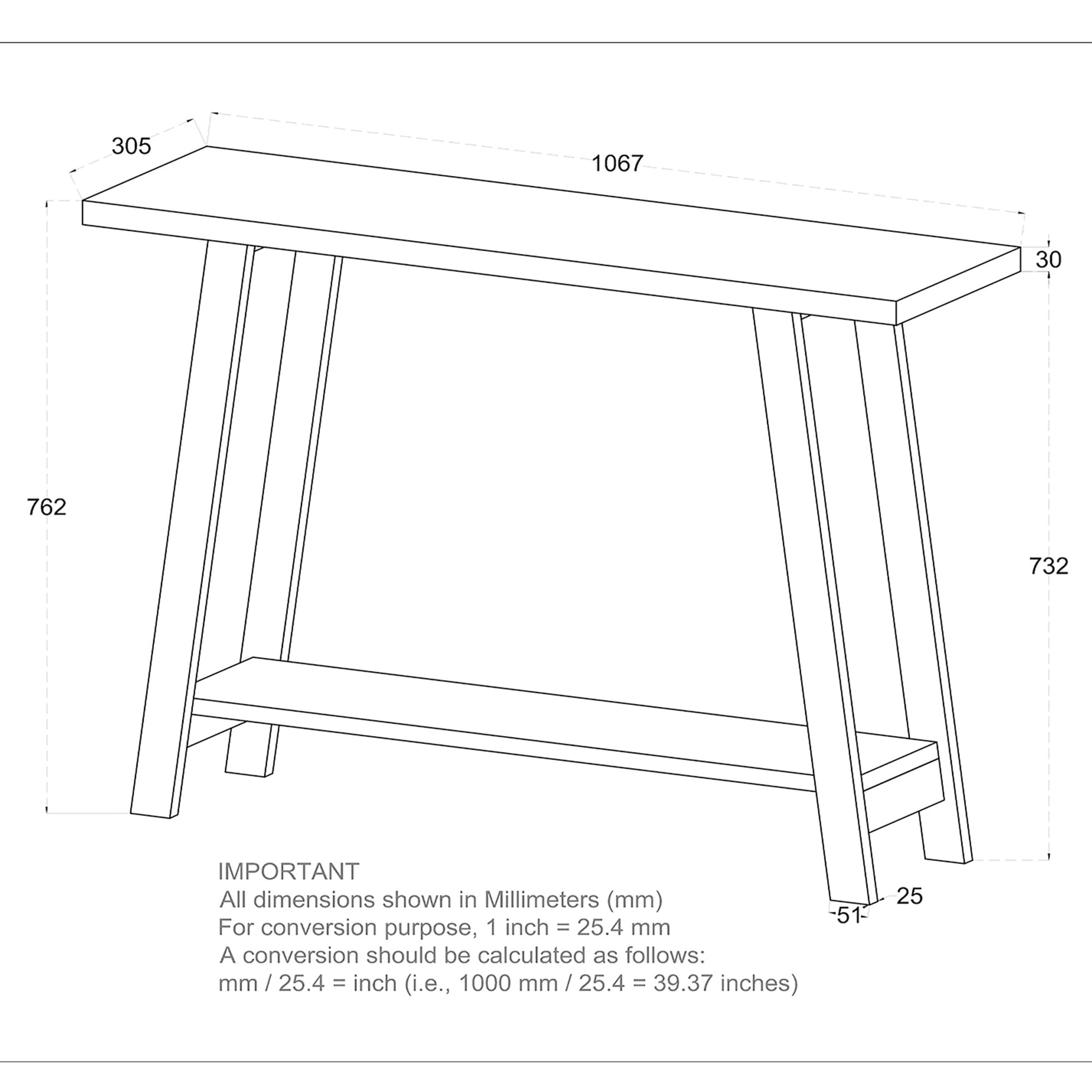 305

1067

30

762

732

25

51

IMPORTANT
All dimensions shown in Millimeters (mm)
For conversion purpose, 1 inch = 25.4 mm
A conversion should be calculated as follows:
mm / 25.4 = inch (i.e., 1000 mm / 25.4 = 39.37 inches)