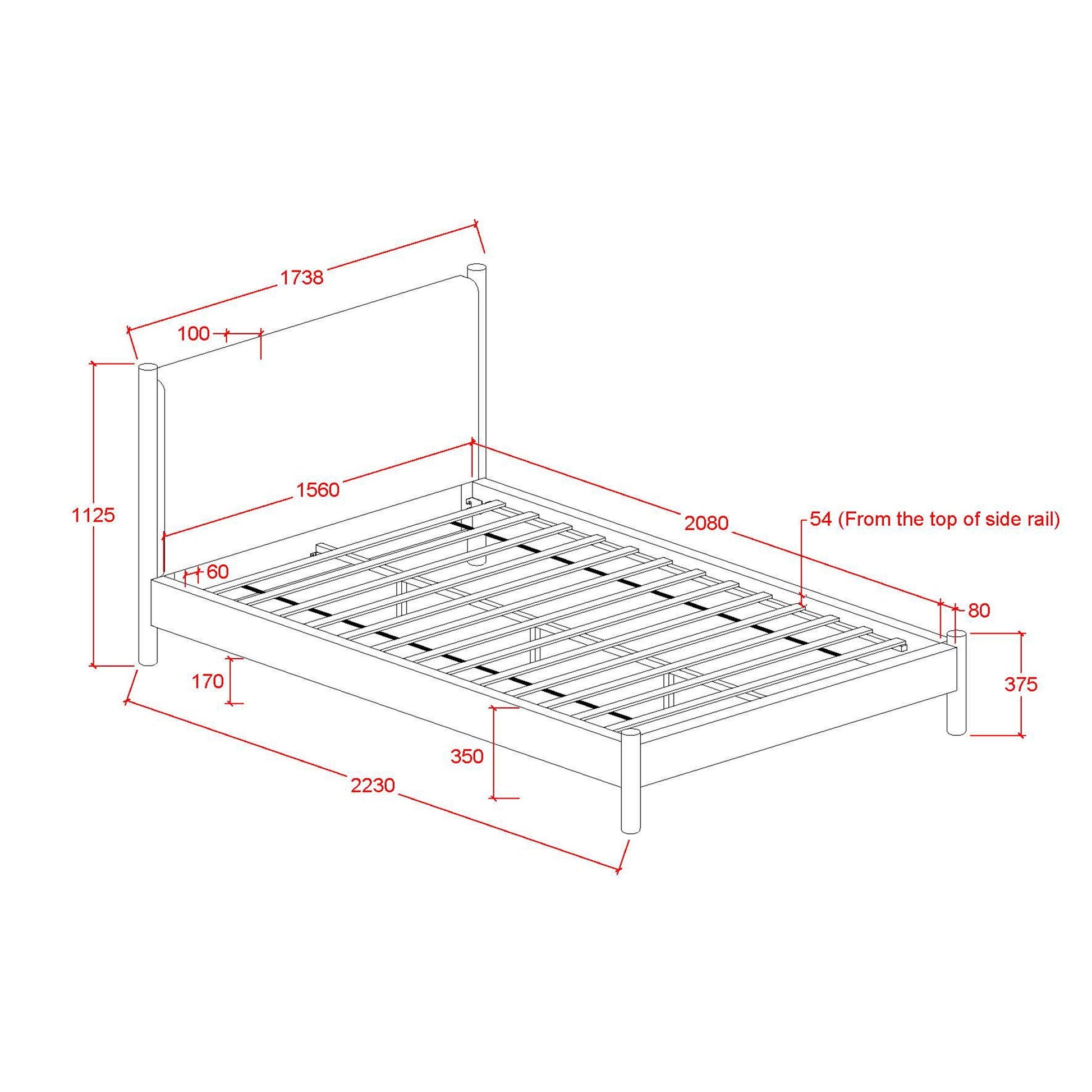 1738

100

1125

1560

2080

54 (From the top of side rail)

60

80

170

375

350

2230