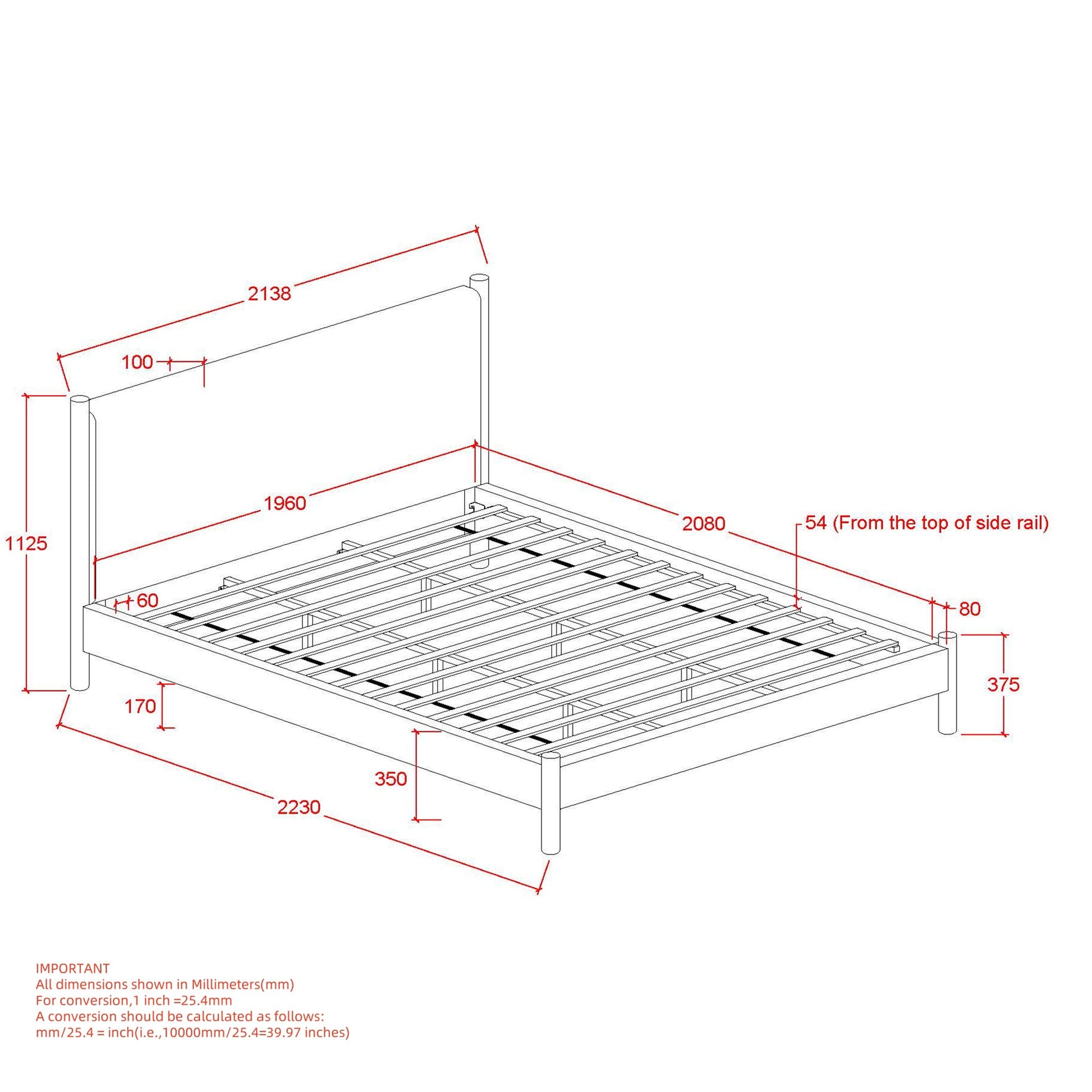 2138

100

1125

1960

2080

54 (From the top of side rail)

60

80

375

170

350

2230

IMPORTANT
All dimensions shown in Millimeters(mm)
For conversion,1 inch =25.4mm
A conversion should be calculated as follows:
mm/25.4 = inch(i.e.,10000mm/25.4=39.97 inches)